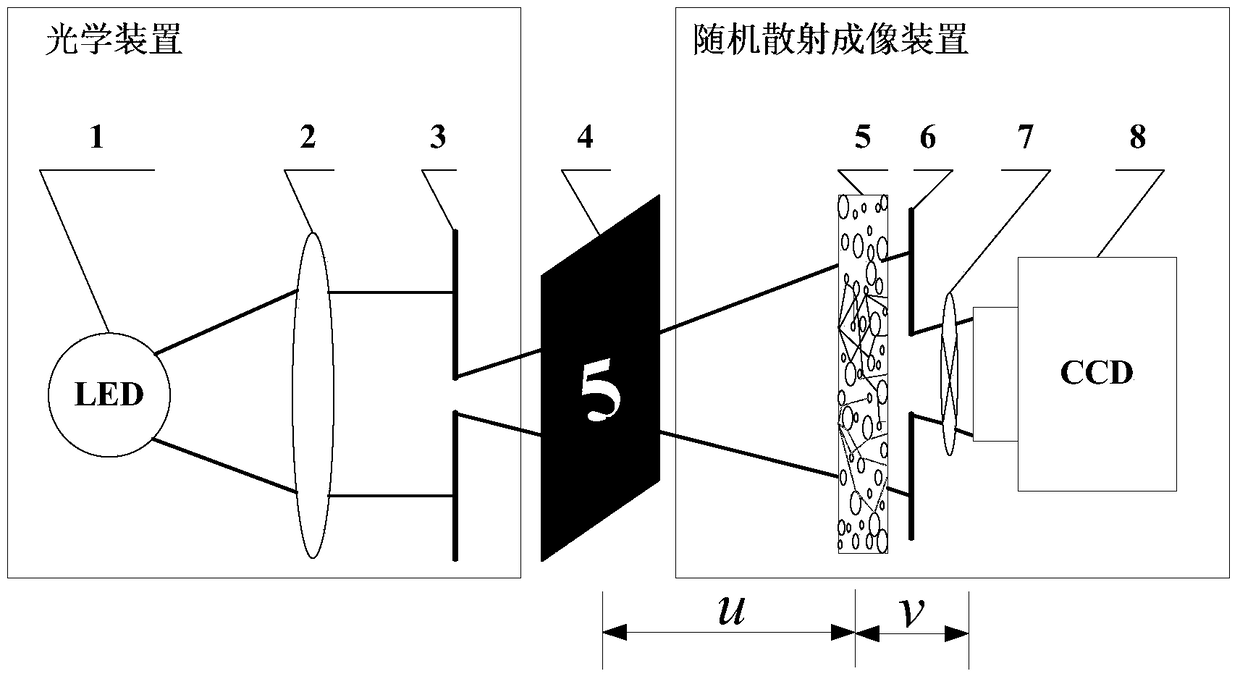 光学装置

随机散射成像装置

1
2
3
4
5
6
7
8

LED

5

CCD

$u$
$v$